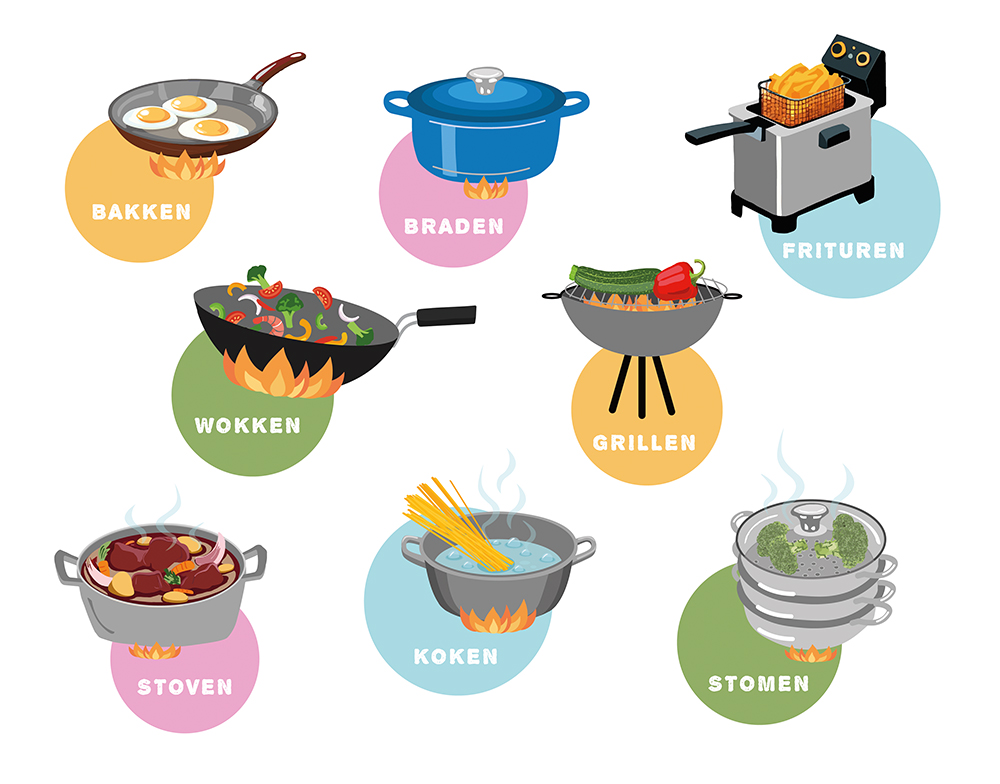 BAKKEN

BRADEN

FRITUREN

WOKKEN

GRILLEN

STOVEN

KOKEN

STOMEN